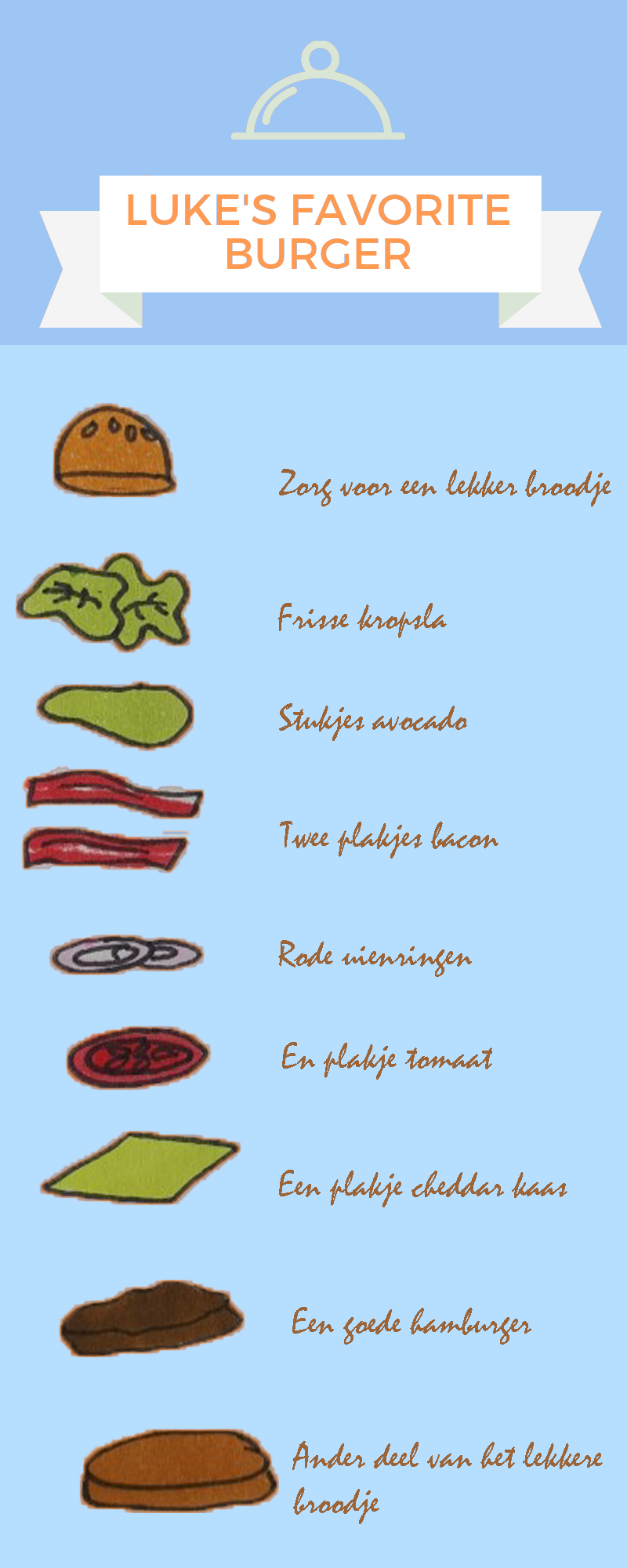 LUKE'S FAVORITE BURGER

Zorg voor een lekker broodje

Frisse kropsla

Stukjes avocado

Twee plakjes bacon

Rode uienringen

En plakje tomaat

Een plakje cheddar kaas

Een goede hamburger

Ander deel van het lekkere broodje